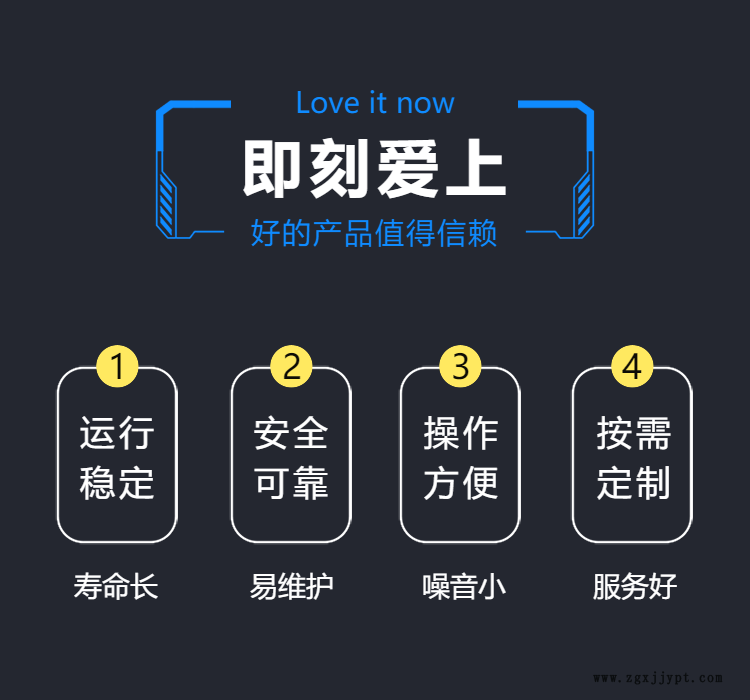 Love it now

即刻爱上

好的产品值得信赖

1
运行
稳定

寿命长

2
安全
可靠

易维护

3
操作
方便

噪音小

4
按需
定制

服务好

www.zgxjjypt.com